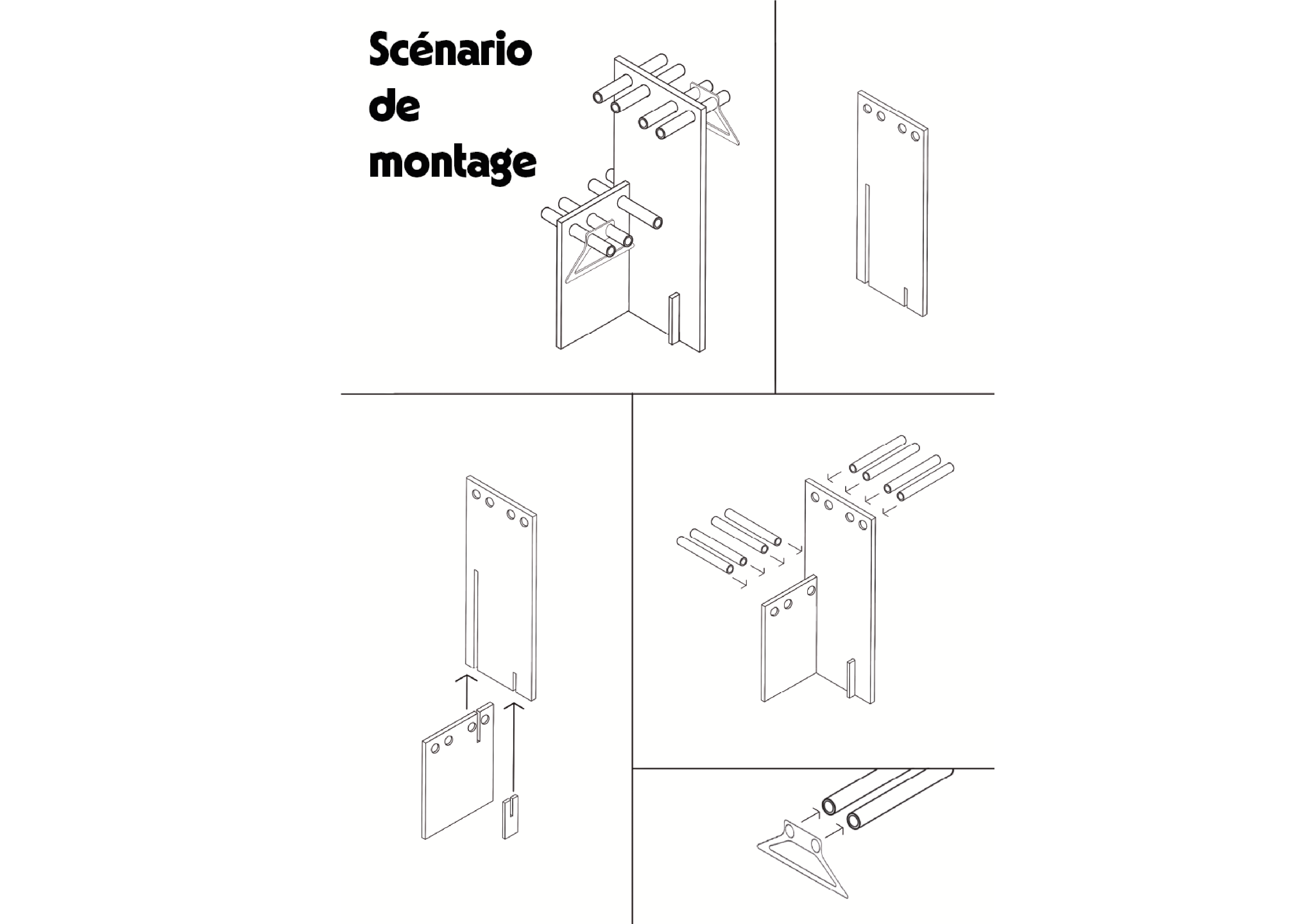 Scénario
de
montage